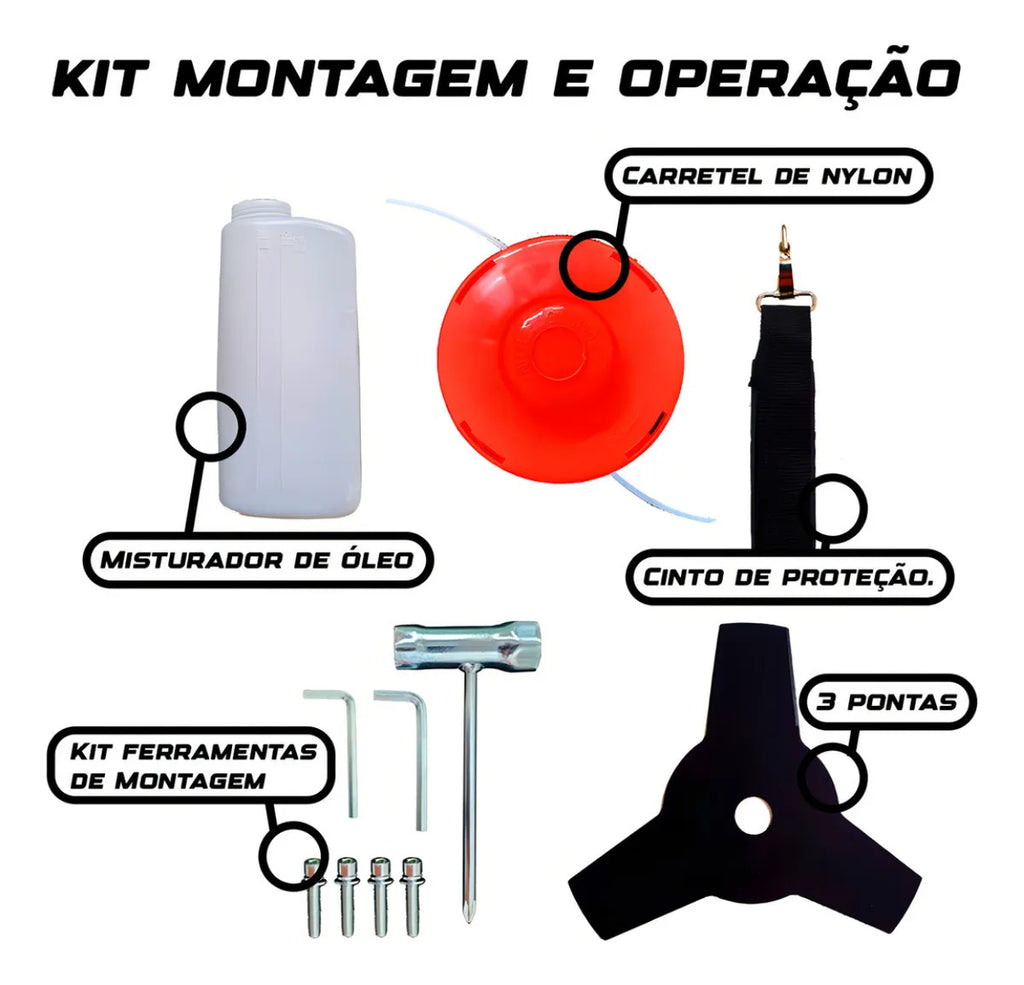 KIT MONTAGEM E OPERAÇÃO

CARRETEL DE NYLON

MISTURADOR DE ÓLEO

CINTO DE PROTEÇÃO.

KIT FERRAMENTAS DE MONTAGEM

3 PONTAS